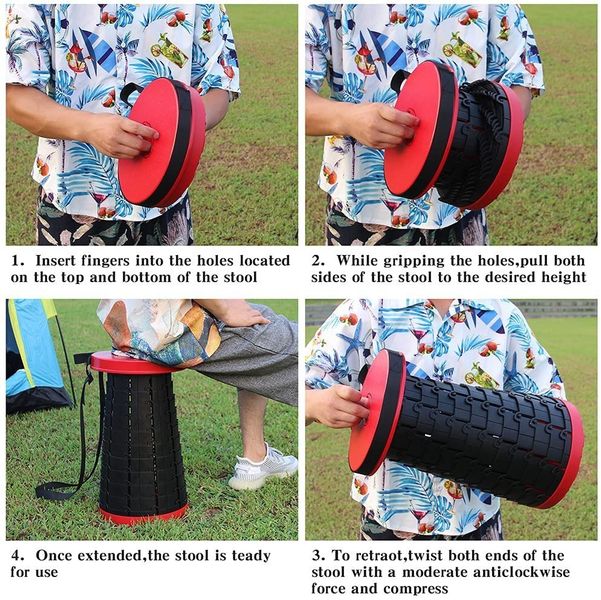 1. Insert fingers into the holes located on the top and bottom of the stool

2. While gripping the holes,pull both sides of the stool to the desired height

4. Once extended,the stool is teady for use

3. To retraot,twist both ends of the stool with a moderate anticlockwise force and compress