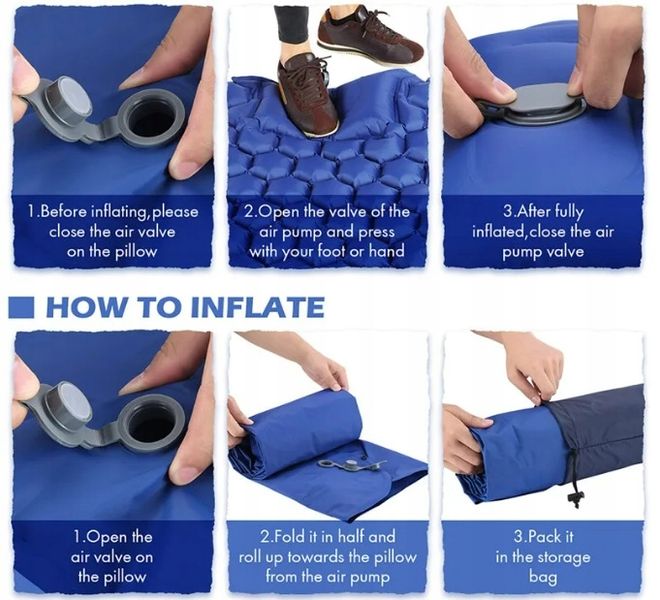 1.Before inflating,please close the air valve on the pillow

2.Open the valve of the air pump and press with your foot or hand

3.After fully inflated,close the air pump valve

HOW TO INFLATE

1.Open the air valve on the pillow

2.Fold it in half and roll up towards the pillow from the air pump

3.Pack it in the storage bag