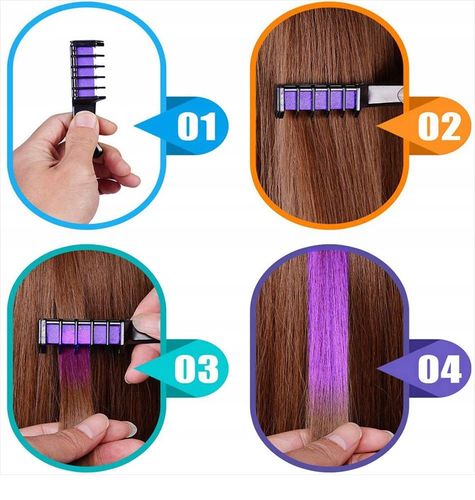 01

02

03

04