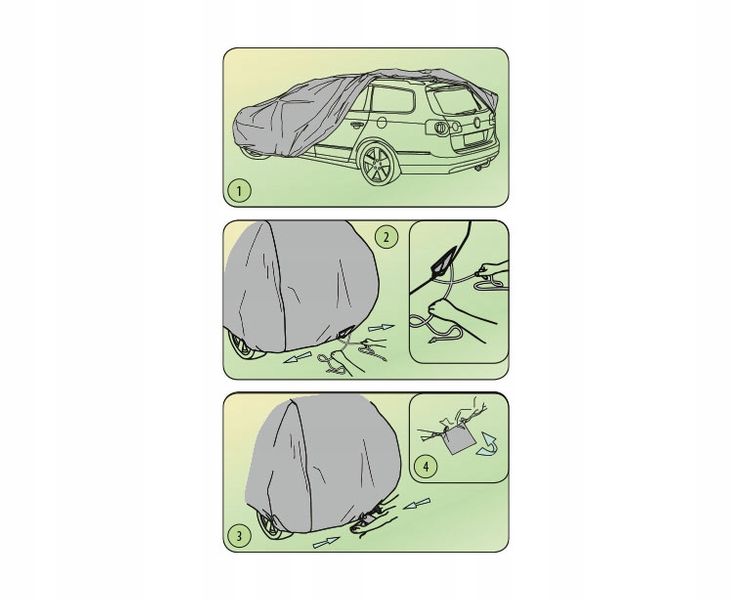 1

2

3

4