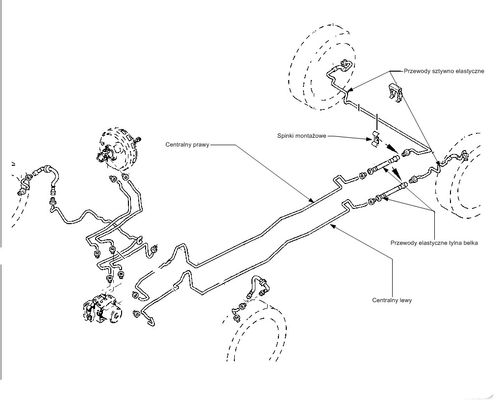 Przewody sztywno elastyczne

Spinki montażowe

Centralny prawy

Przewody elastyczne tylna belka

Centralny lewy