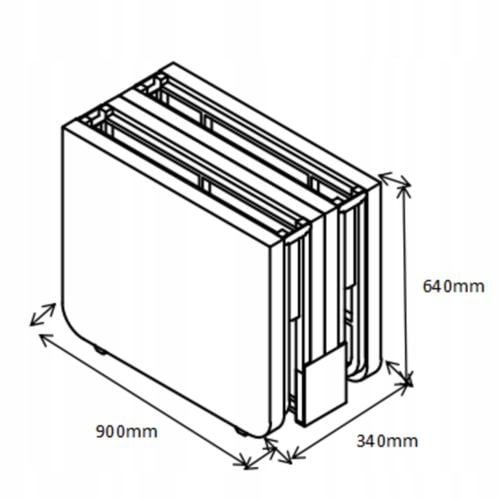 640mm

900mm

340mm