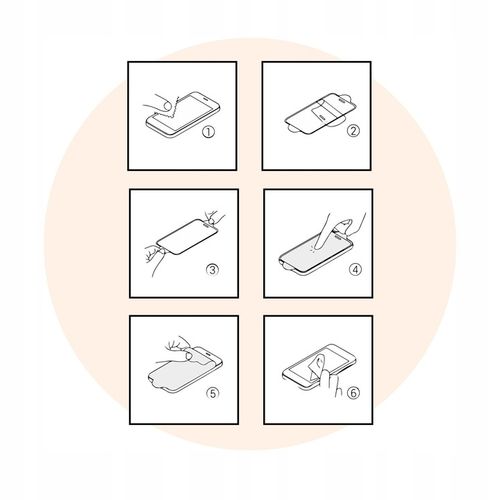 ①

②

③

④

⑤

⑥