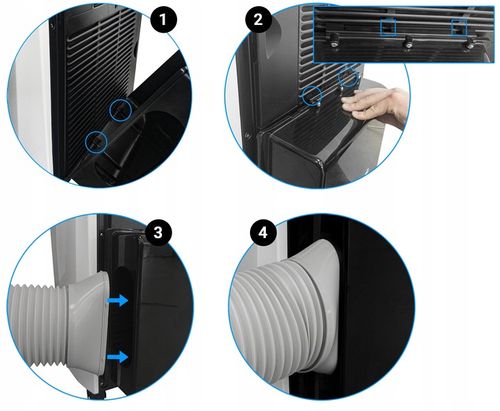 1
2
3
4