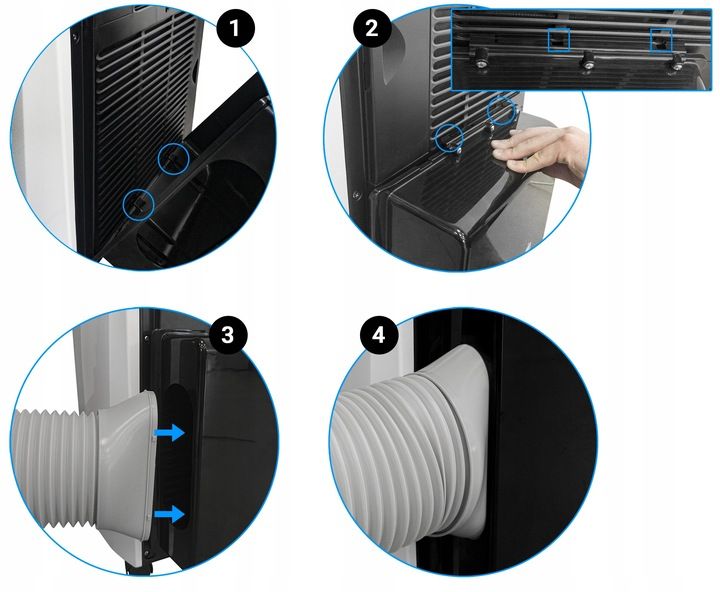 1

2

3

4