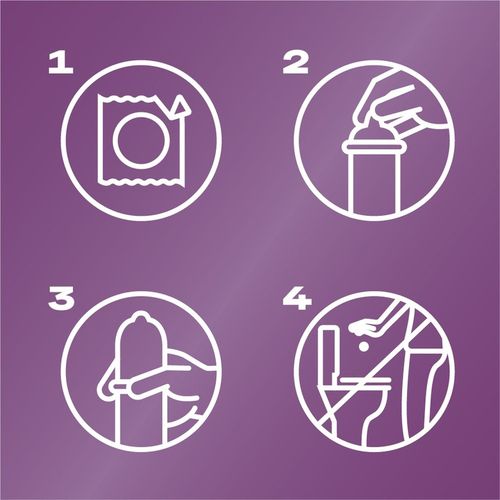 1

2

3

4