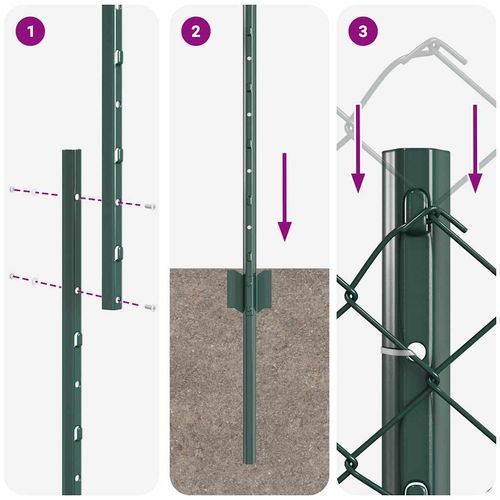 1

2

3