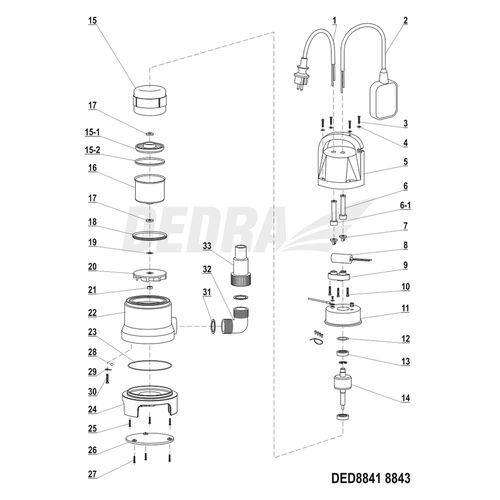 15
17
15-1
15-2
16
17
18
19
20
21
22
23
28
29
30
24
25
26
27
33
32
31
1
2
3
4
5
6
6-1
7
8
9
10
11
12
13
14
DEDRA
DED8841 8843