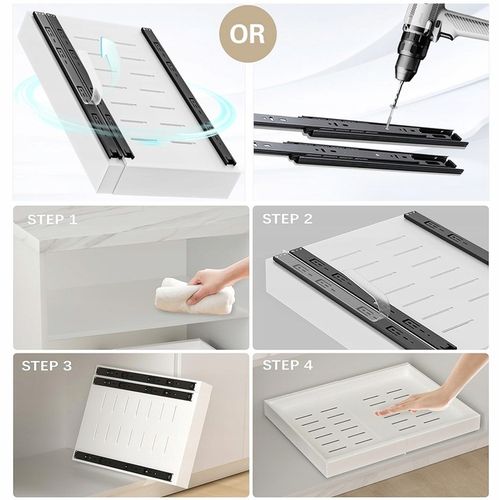 OR

STEP 1

STEP 2

STEP 3

STEP 4