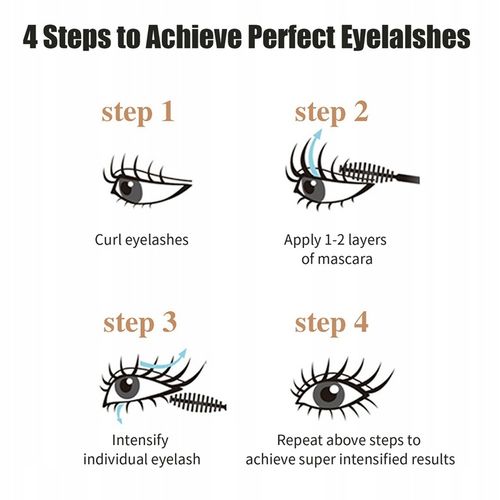 4 Steps to Achieve Perfect Eyelalshes

step 1

Curl eyelashes

step 2

Apply 1-2 layers of mascara

step 3

Intensify individual eyelash

step 4

Repeat above steps to achieve super intensified results