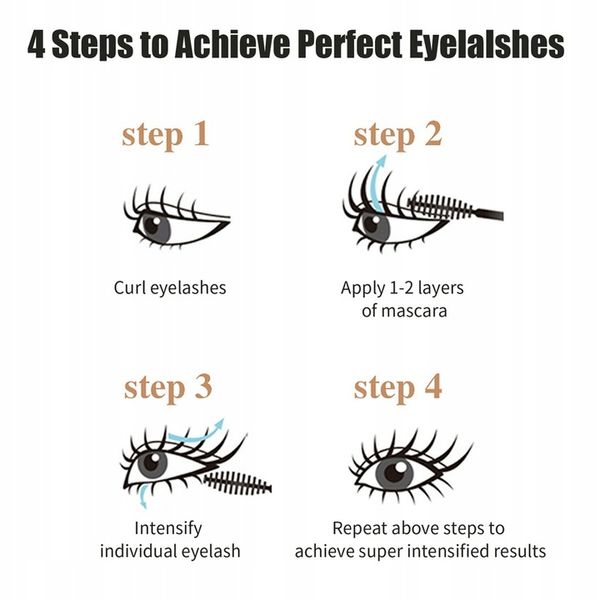 4 Steps to Achieve Perfect Eyelalshes

step 1

Curl eyelashes

step 2

Apply 1-2 layers of mascara

step 3

Intensify individual eyelash

step 4

Repeat above steps to achieve super intensified results