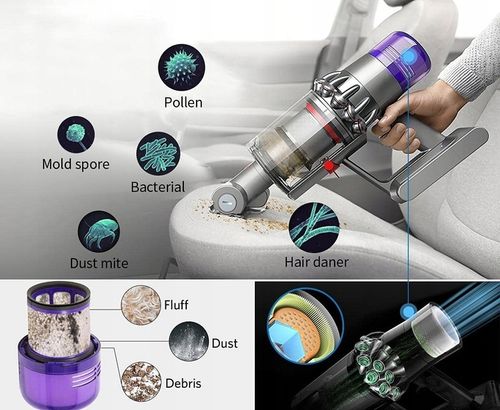 Pollen

Mold spore

Bacterial

Dust mite

Hair daner

Fluff

Dust

Debris