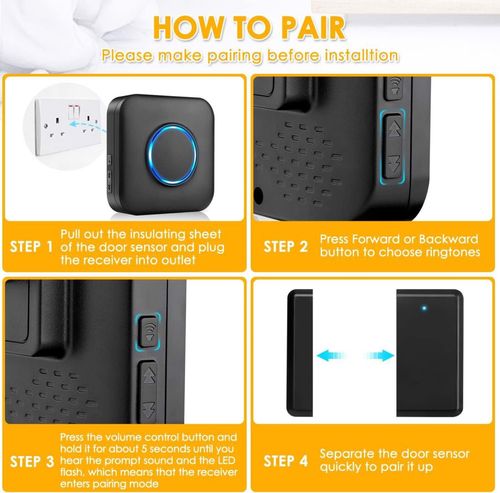 HOW TO PAIR
Please make pairing before installtion

STEP 1 Pull out the insulating sheet of the door sensor and plug the receiver into outlet

STEP 2 Press Forward or Backward button to choose ringtones

STEP 3 Press the volume control button and hold it for about 5 seconds until you hear the prompt sound and the LED flash, which means that the receiver enters pairing mode

STEP 4 Separate the door sensor quickly to pair it up