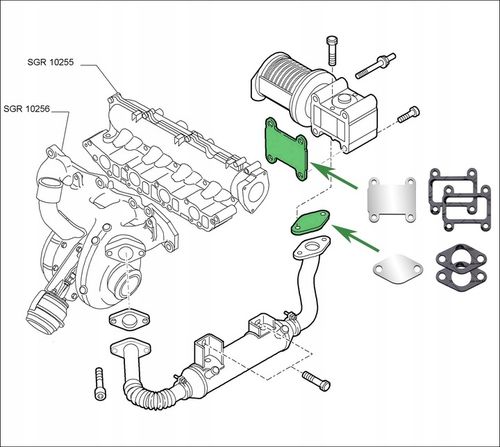 SGR 10255
SGR 10256