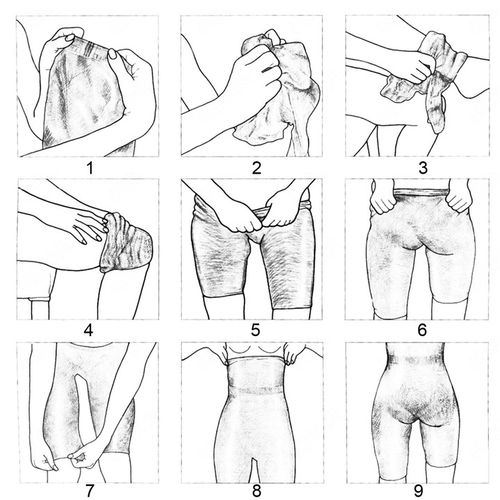 1

2

3

4

5

6

7

8

9