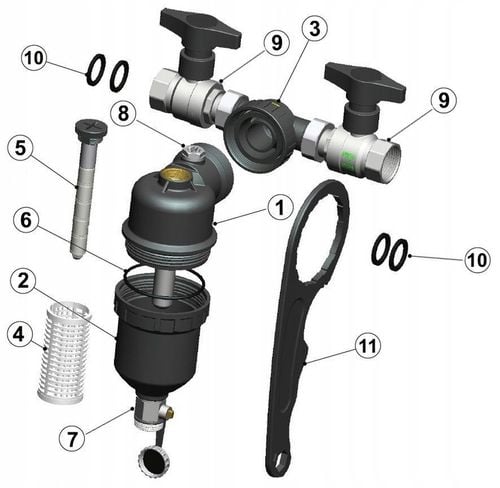 10
9
3
8
9
5
1
6
10
2
4
11
7