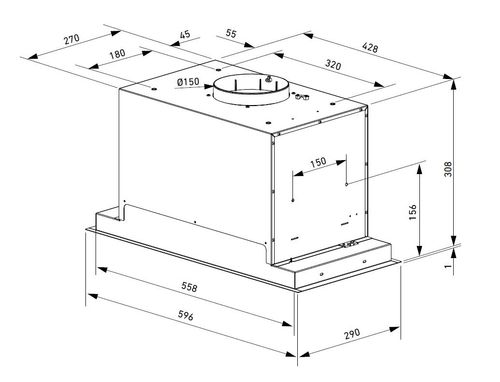 270
45
55
428
180
320
Ø150
150
308
156
1
558
596
290