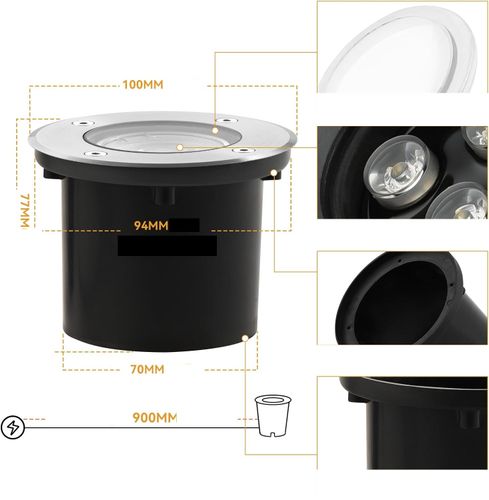 100MM

77MM

94MM

70MM

900MM