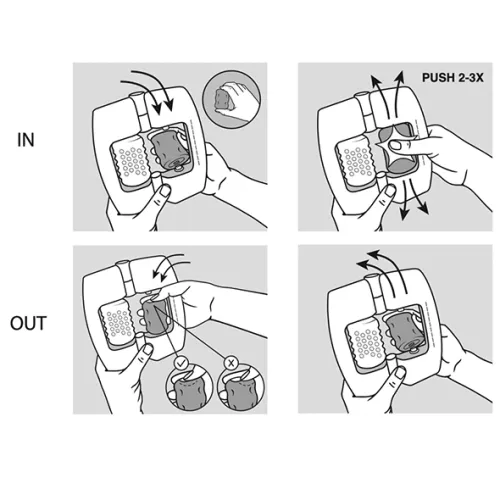 IN

PUSH 2-3X

OUT