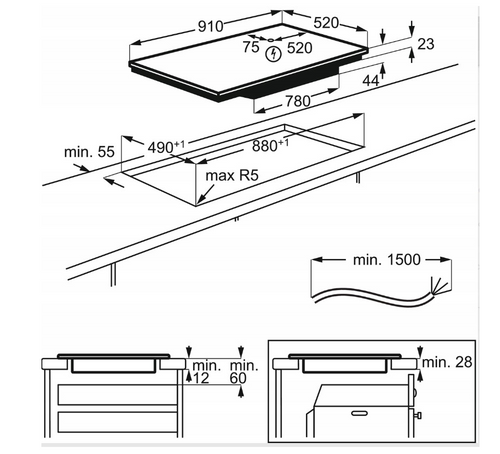 910
520
75
520
23
44
780
min. 55
$490^{+1}$
$880^{+1}$
max R5
min. 1500
min.
12
min.
60
min. 28