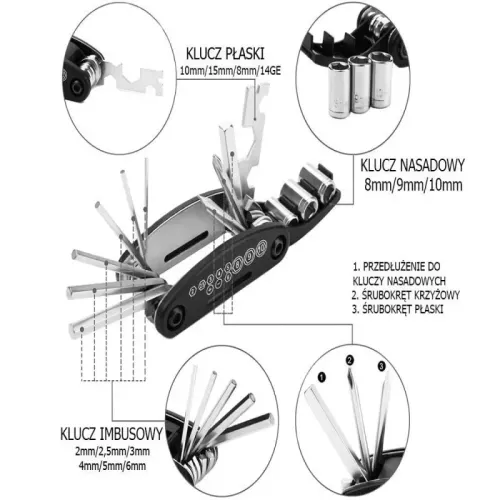 KLUCZ PŁASKI
10mm/15mm/8mm/14GE

KLUCZ NASADOWY
8mm/9mm/10mm

1. PRZEDŁUŻENIE DO KLUCZY NASADOWYCH
2. ŚRUBOKRĘT KRZYŻOWY
3. ŚRUBOKRĘT PŁASKI

KLUCZ IMBUSOWY
2mm/2,5mm/3mm
4mm/5mm/6mm

1
2
3