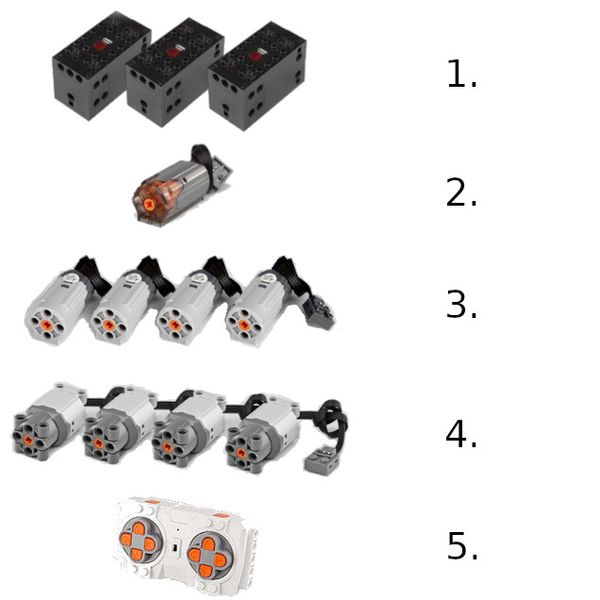 1.

2.

3.

4.

5.