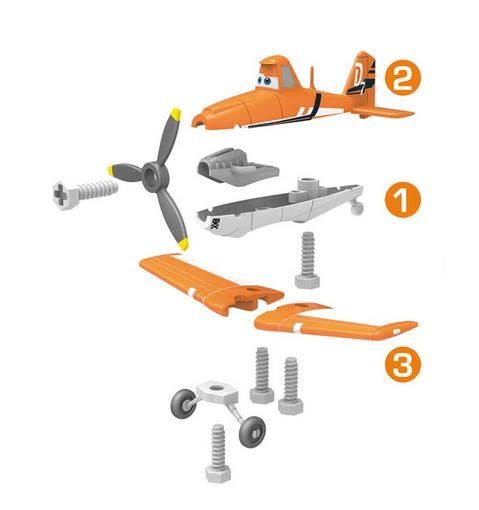 2

1

3