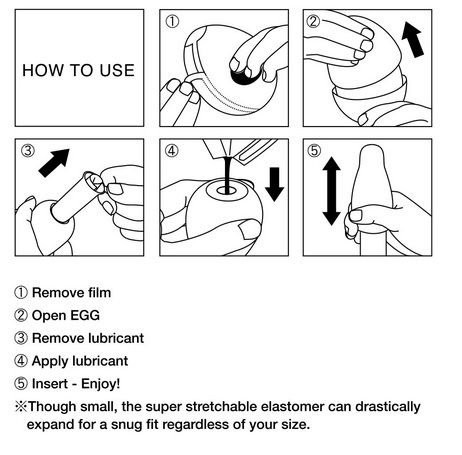 HOW TO USE

①

②

③

④

⑤

① Remove film
② Open EGG
③ Remove lubricant
④ Apply lubricant
⑤ Insert - Enjoy!
※Though small, the super stretchable elastomer can drastically expand for a snug fit regardless of your size.