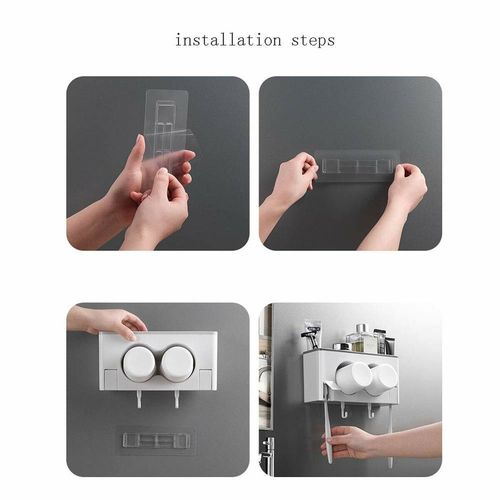 installation steps