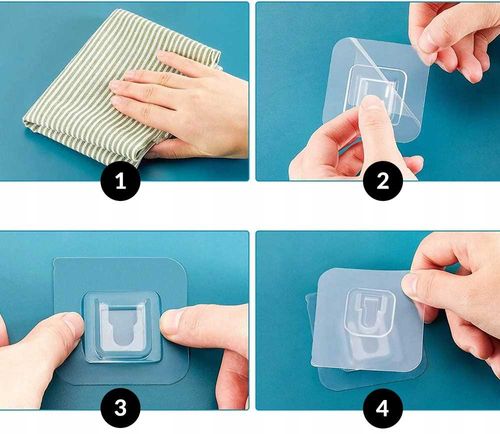 1

2

3

4