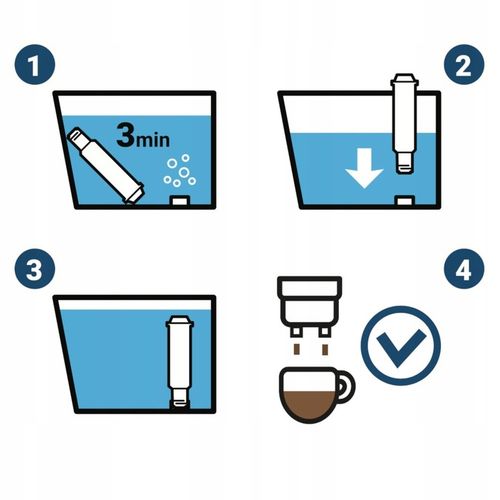 1

3min

2

3

4