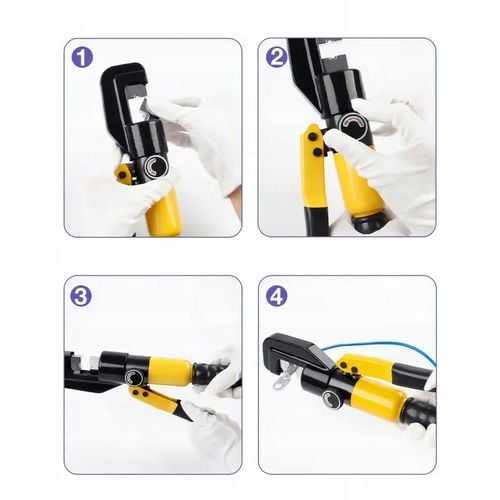 1

2

3

4