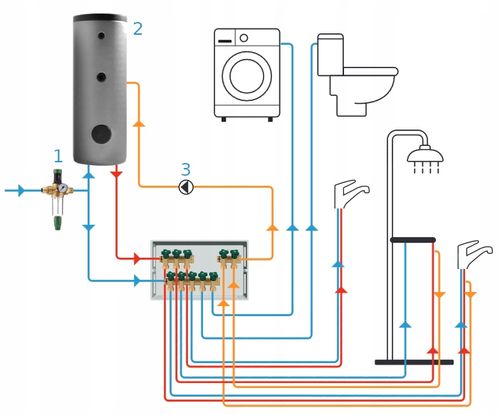 2

1

3