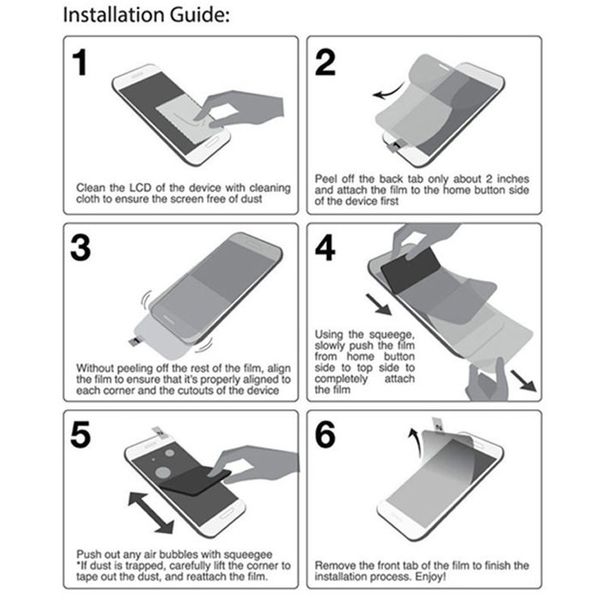 Installation Guide:

1

Clean the LCD of the device with cleaning cloth to ensure the screen free of dust

2

Peel off the back tab only about 2 inches and attach the film to the home button side of the device first

3

Without peeling off the rest of the film, align the film to ensure that it's properly aligned to each corner and the cutouts of the device

4

Using the squeege, slowly push the film from home button side to top side to completely attach the film

5

Push out any air bubbles with squeegee
*If dust is trapped, carefully lift the corner to tape out the dust, and reattach the film.

6

Remove the front tab of the film to finish the installation process. Enjoy!