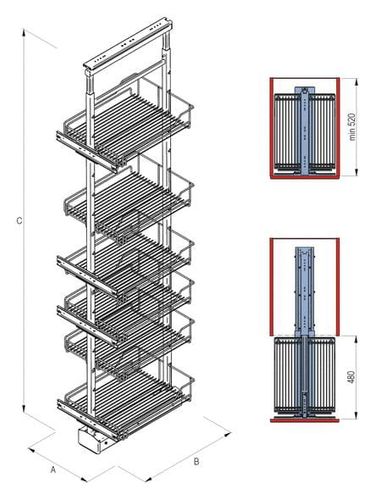 C

A

B

min 520

480