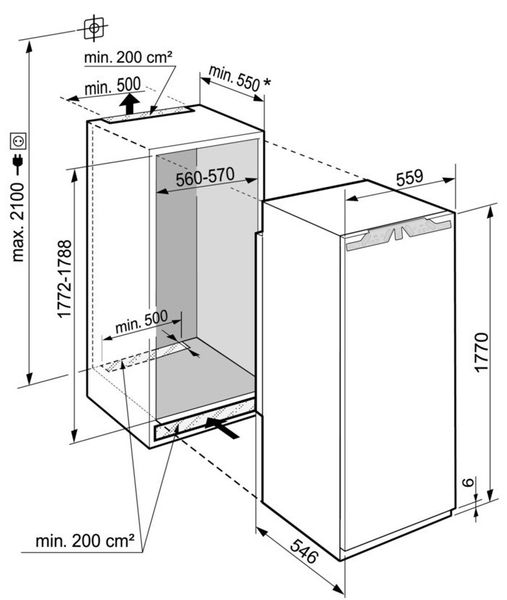 min. 200 cm²

min. 500

min. 550 *

max. 2100

560-570

559

1772-1788

min. 500

1770

6

min. 200 cm²

546