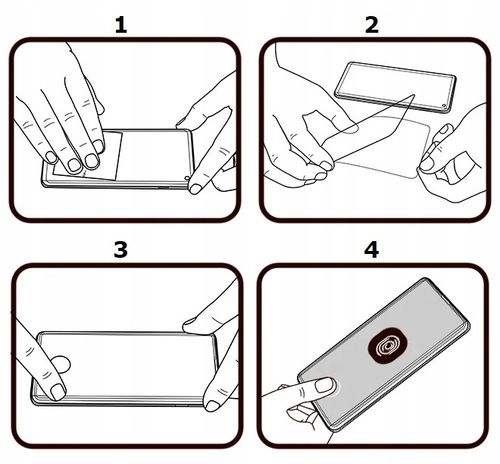 1

2

3

4