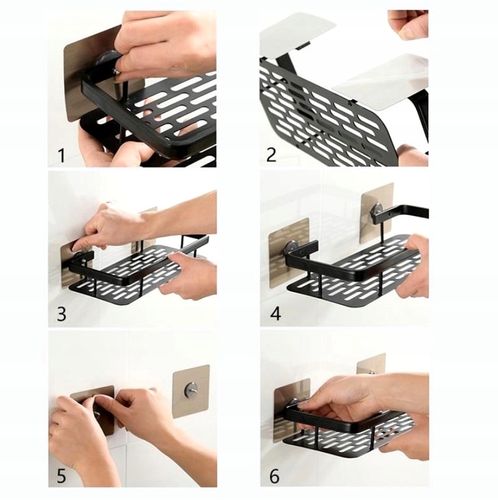 1
2
3
4
5
6