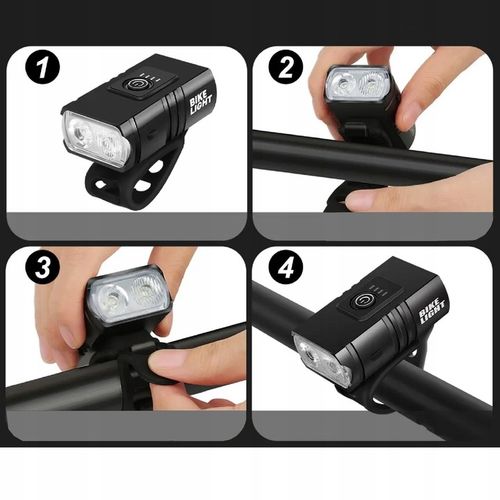 1
BIKE LIGHT
2
3
4
BIKE LIGHT