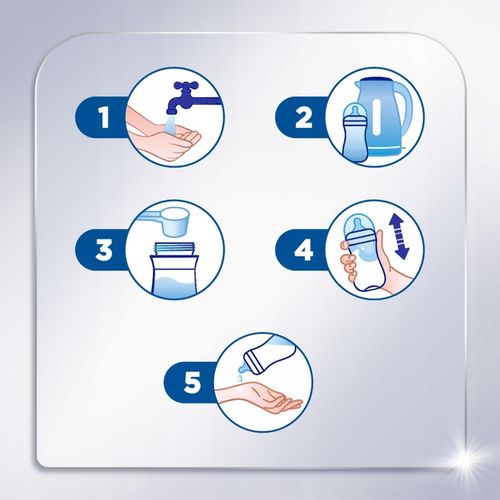 1
2
3
4
5