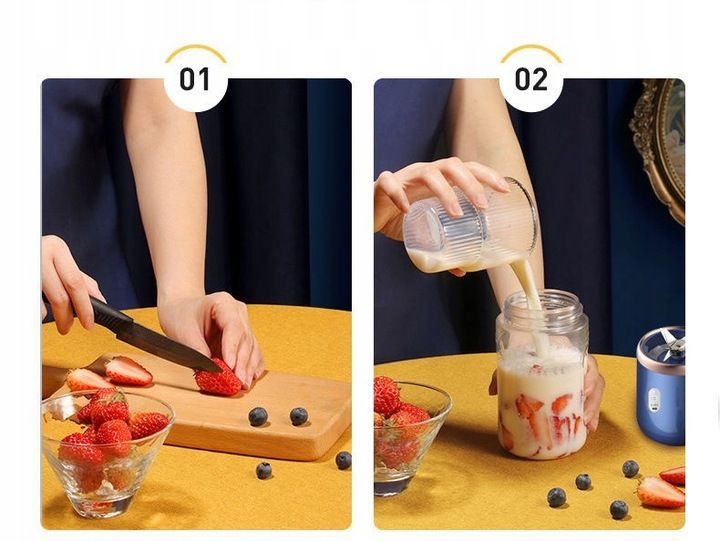 01

02