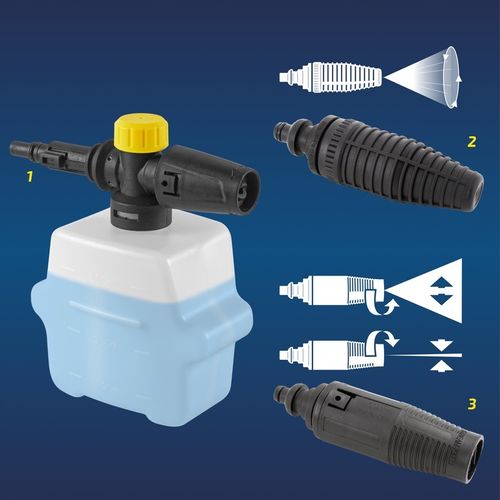 1

2

3