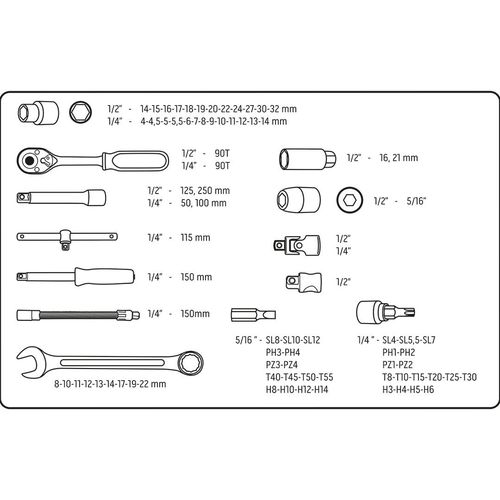 1/2" - 14-15-16-17-18-19-20-22-24-27-30-32 mm
1/4" - 4-4,5-5-5,5-6-7-8-9-10-11-12-13-14 mm

1/2" - 90T
1/4" - 90T

1/2" - 125, 250 mm
1/4" - 50, 100 mm

1/4" - 115 mm

1/4" - 150 mm

1/4" - 150mm

8-10-11-12-13-14-17-19-22 mm

1/2" - 16, 21 mm

1/2" - 5/16"

1/2"
1/4"

1/2"

5/16 " - SL8-SL10-SL12
PH3-PH4
PZ3-PZ4
T40-T45-T50-T55
H8-H10-H12-H14

1/4 " - SL4-SL5,5-SL7
PH1-PH2
PZ1-PZ2
T8-T10-T15-T20-T25-T30
H3-H4-H5-H6