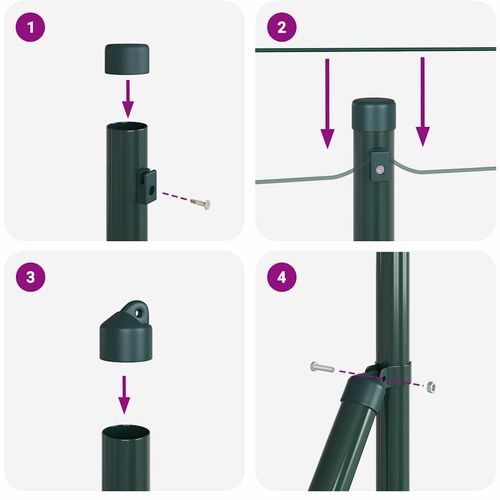 1

2

3

4