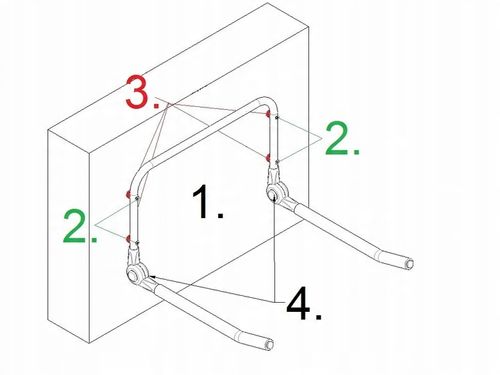 3.
2.
1.
2.
4.