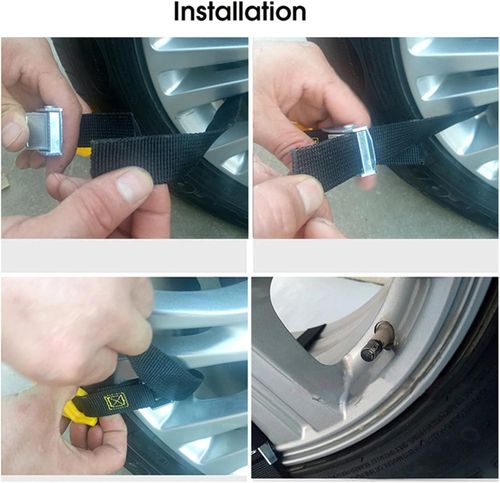 Installation