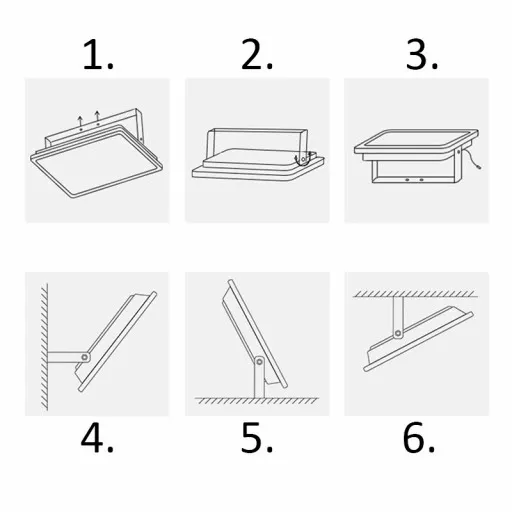 1.

2.

3.

4.

5.

6.