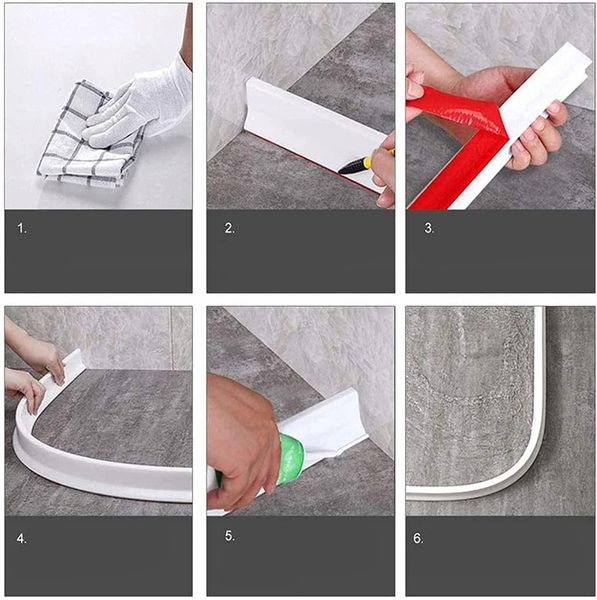 1.

2.

3.

4.

5.

6.