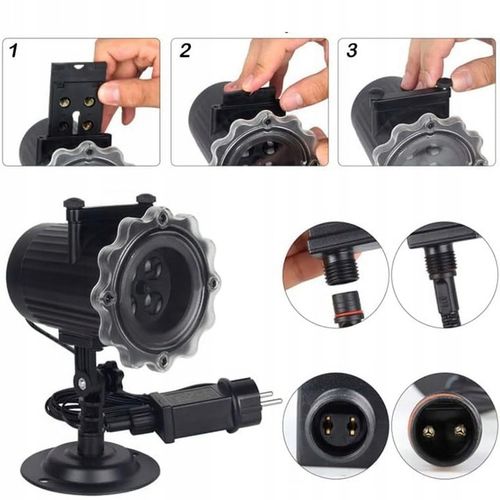 1

2

3