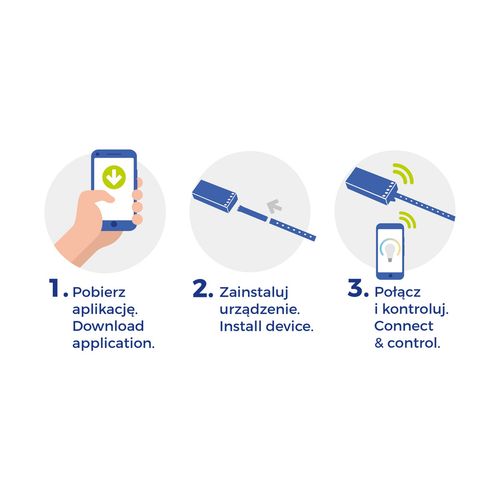 1. Pobierz aplikację. Download application.

2. Zainstaluj urządzenie. Install device.

3. Połącz i kontroluj. Connect & control.